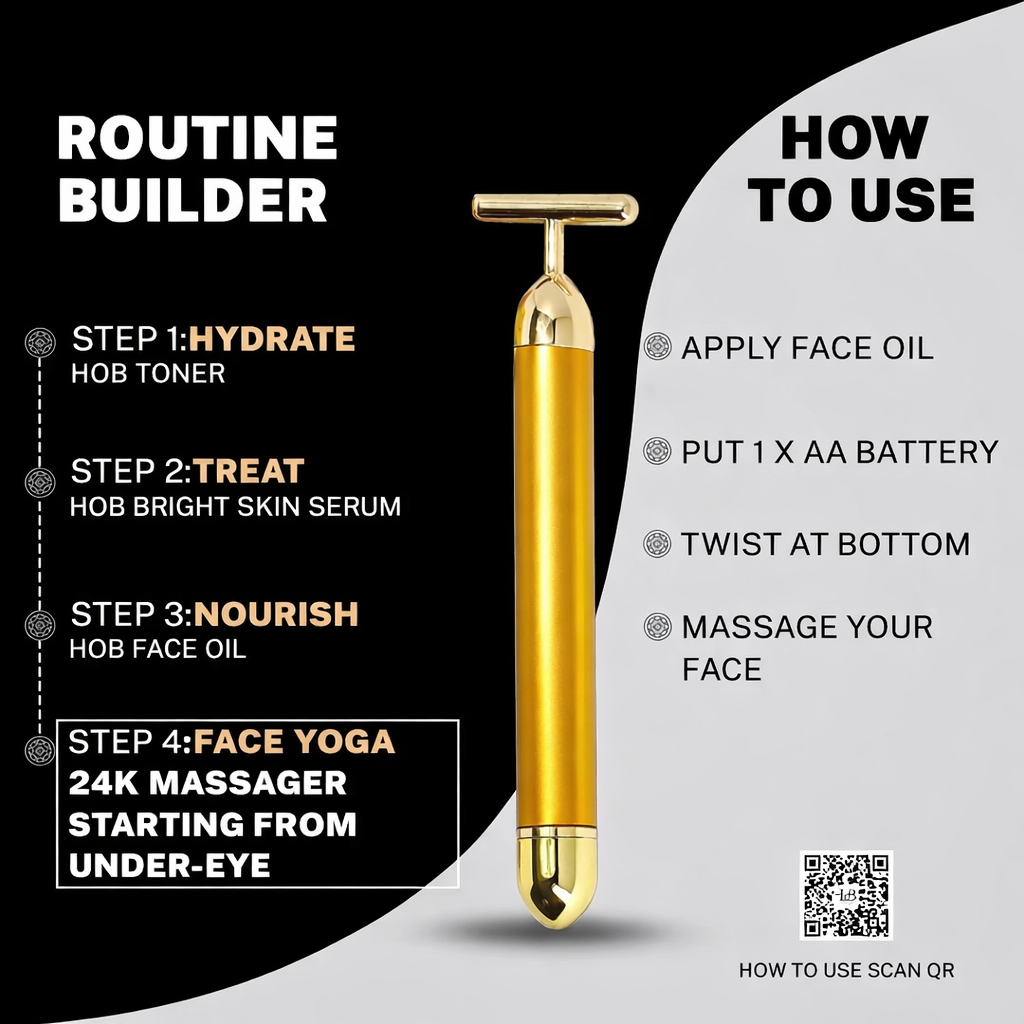 ROUTINE BUILDER

STEP 1:HYDRATE
HOB TONER

STEP 2:TREAT
HOB BRIGHT SKIN SERUM

STEP 3:NOURISH
HOB FACE OIL

STEP 4:FACE YOGA
24K MASSAGER STARTING FROM UNDER-EYE

HOW TO USE

APPLY FACE OIL

PUT 1 X AA BATTERY

TWIST AT BOTTOM

MASSAGE YOUR FACE

HOW TO USE SCAN QR