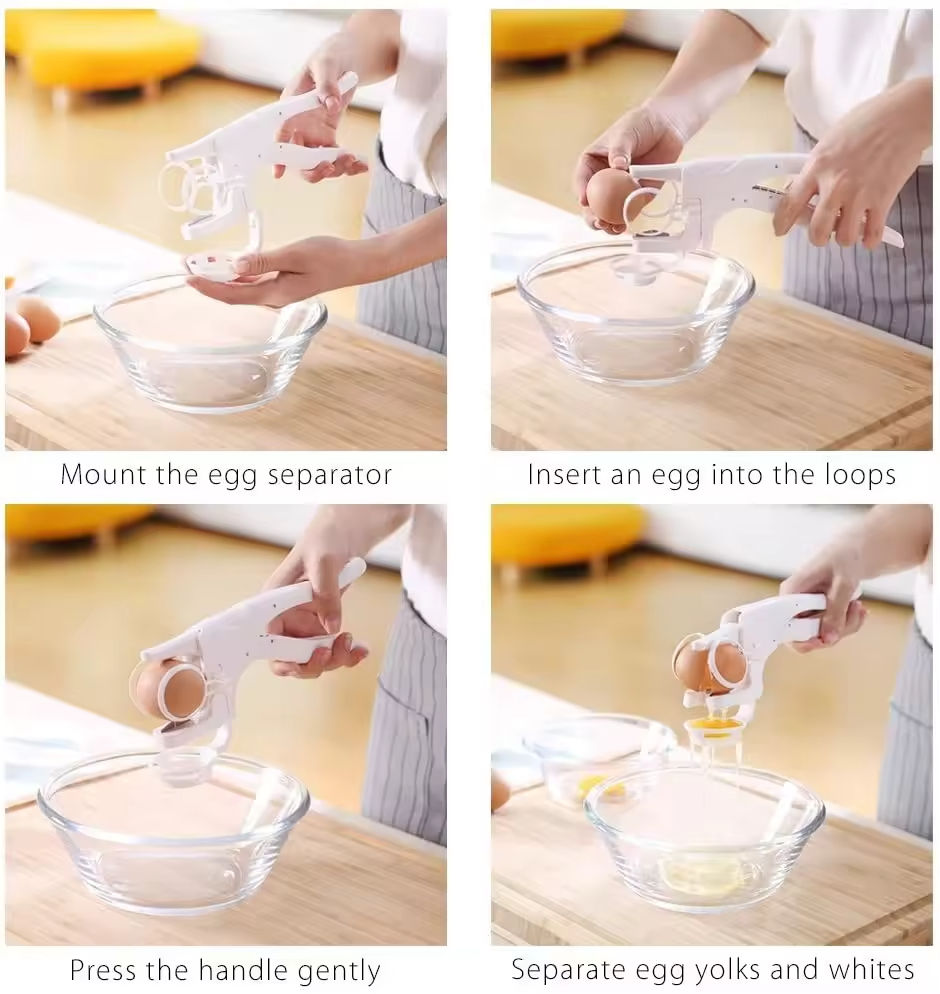 Mount the egg separator

Insert an egg into the loops

Press the handle gently

Separate egg yolks and whites